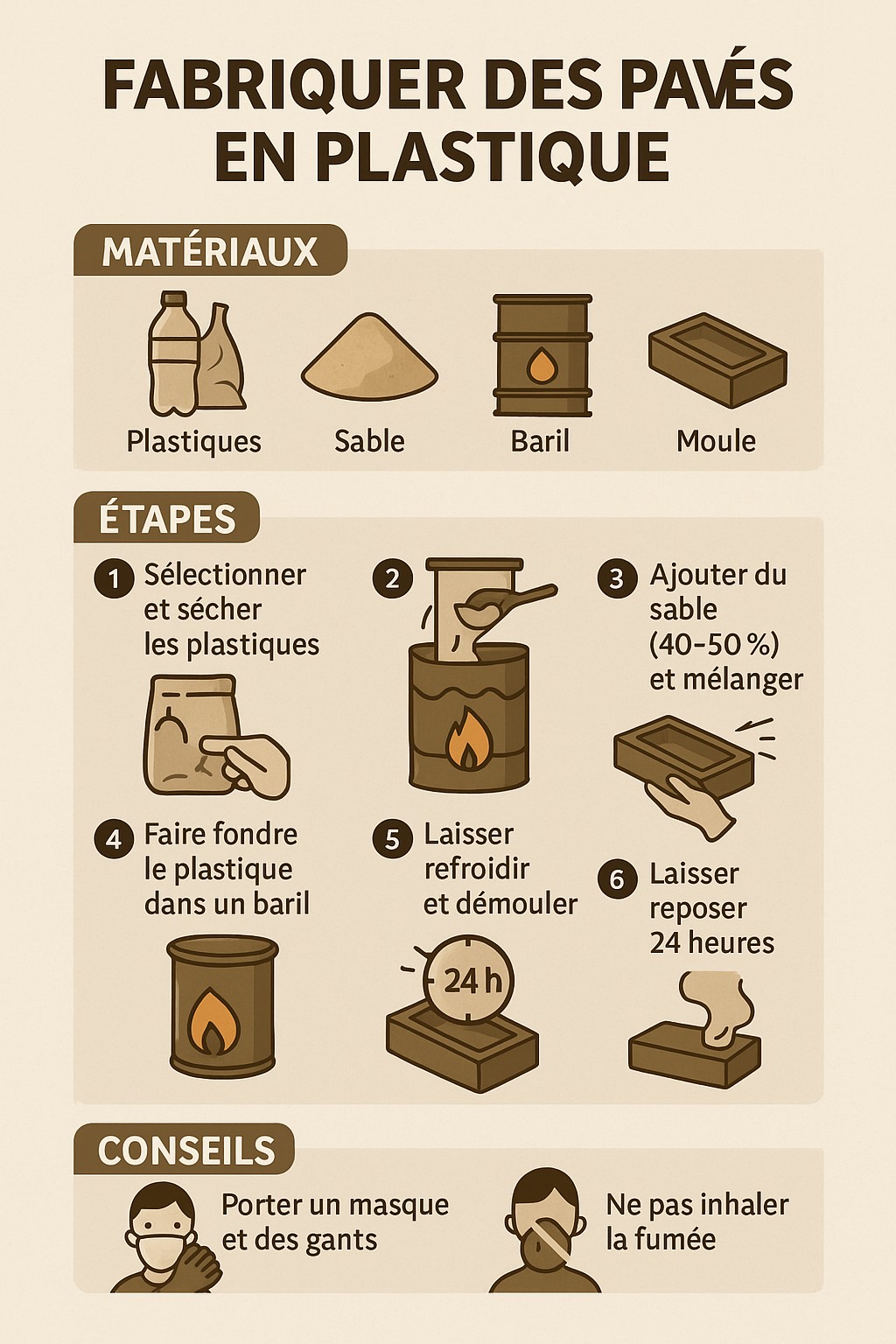 FABRIQUER DES PAVÉS EN PLASTIQUE

MATÉRIAUX

Plastiques

Sable

Baril

Moule

ÉTAPES

1 Sélectionner et sécher les plastiques

2

3 Ajouter du sable (40-50 %) et mélanger

4 Faire fondre le plastique dans un baril

5 Laisser refroidir et démouler

24 h

6 Laisser reposer 24 heures

CONSEILS

Porter un masque et des gants

Ne pas inhaler la fumée