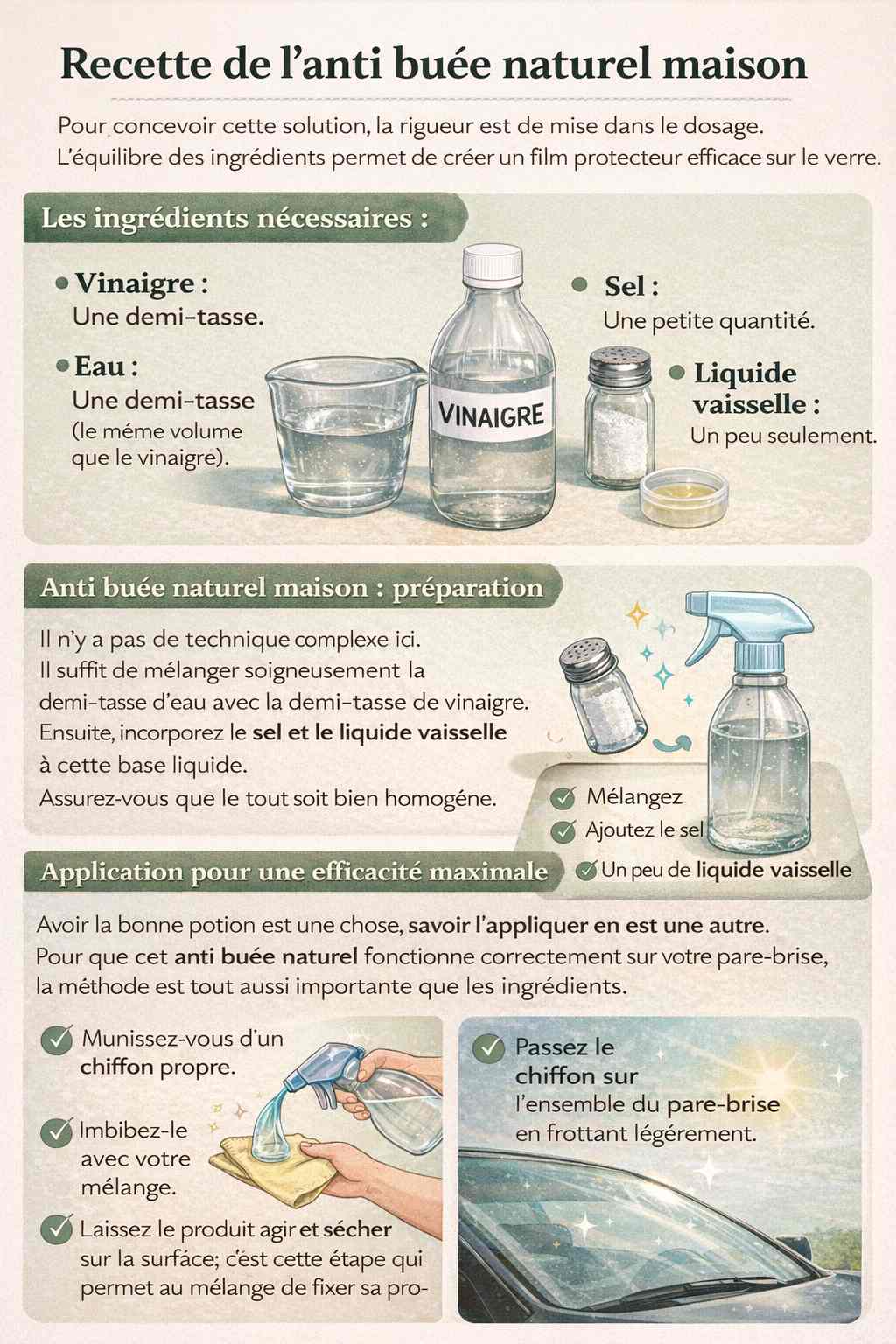 Recette de l'anti buée naturel maison

Pour concevoir cette solution, la rigueur est de mise dans le dosage. L'équilibre des ingrédients permet de créer un film protecteur efficace sur le verre.

Les ingrédients nécessaires :

Vinaigre : Une demi-tasse.

Eau : Une demi-tasse (le méme volume que le vinaigre).

VINAIGRE

Sel : Une petite quantité.

Liquide vaisselle : Un peu seulement.

Anti buée naturel maison : préparation

Il n'y a pas de technique complexe ici. Il suffit de mélanger soigneusement la demi-tasse d'eau avec la demi-tasse de vinaigre. Ensuite, incorporez le sel et le liquide vaisselle à cette base liquide.
Assurez-vous que le tout soit bien homogéne.

Mélangez
Ajoutez le sel
Un peu de liquide vaisselle

Application pour une efficacité maximale

Avoir la bonne potion est une chose, savoir l'appliquer en est une autre. Pour que cet anti buée naturel fonctionne correctement sur votre pare-brise, la méthode est tout aussi importante que les ingrédients.

Munissez-vous d'un chiffon propre.

Imbibez-le avec votre mélange.

Laissez le produit agir et sécher sur la surface; c'est cette étape qui permet au mélange de fixer sa pro-

Passez le chiffon sur l'ensemble du pare-brise en frottant légérement.